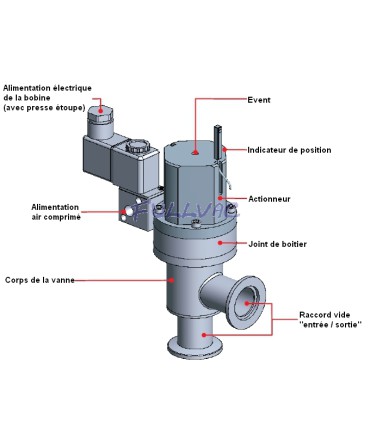 Alimentation électrique de la bobine (avec presse étoupe)

Event

Indicateur de position

Actionneur

Alimentation air comprimé

FULLVAC

Joint de boitier

Corps de la vanne

Raccord vide "entrée / sortie"