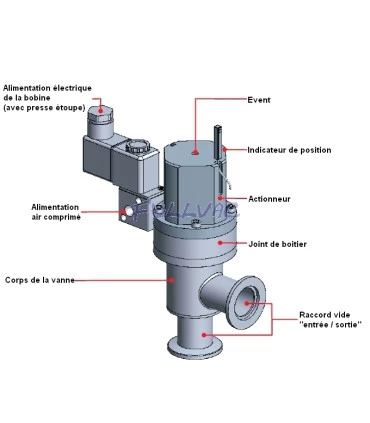 Alimentation électrique de la bobine (avec presse étoupe)

Event

Indicateur de position

Actionneur

Alimentation air comprimé

FULLVAC

Joint de boitier

Corps de la vanne

Raccord vide "entrée / sortie"