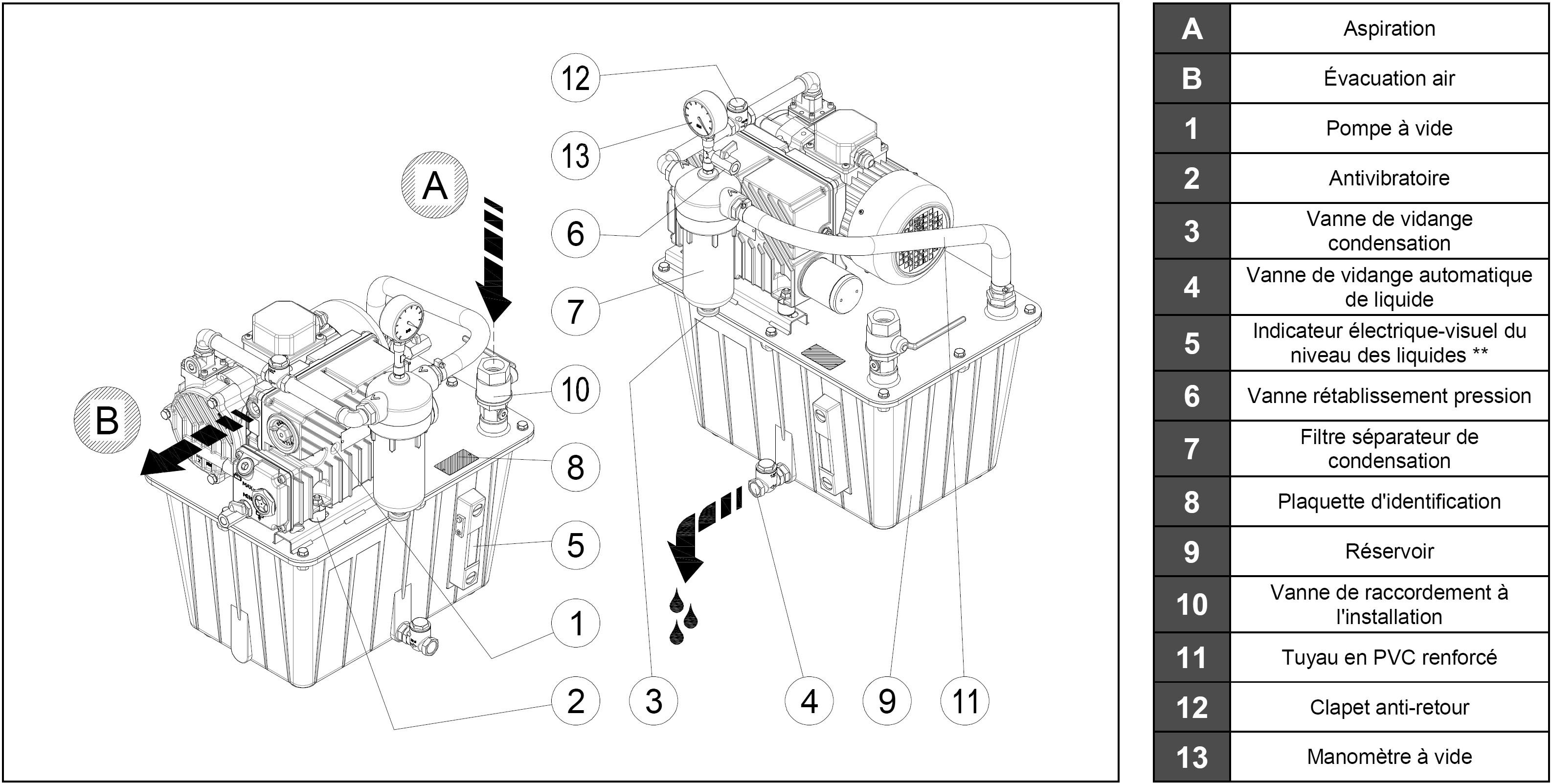 12
13
A
6
7
10
B
8
5
1
2
3
4
9
11

| A | Aspiration |
|---|---|
| B | Évacuation air |
| 1 | Pompe à vide |
| 2 | Antivibratoire |
| 3 | Vanne de vidange condensation |
| 4 | Vanne de vidange automatique de liquide |
| 5 | Indicateur électrique-visuel du niveau des liquides ** |
| 6 | Vanne rétablissement pression |
| 7 | Filtre séparateur de condensation |
| 8 | Plaquette d'identification |
| 9 | Réservoir |
| 10 | Vanne de raccordement à l'installation |
| 11 | Tuyau en PVC renforcé |
| 12 | Clapet anti-retour |
| 13 | Manomètre à vide |